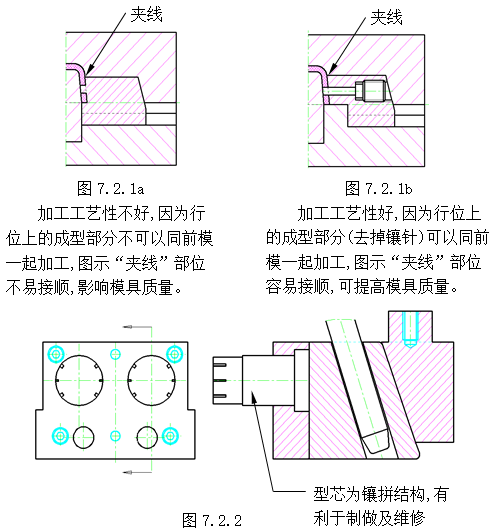 夹线

图 7.2.1a

加工工艺性不好,因为行位上的成型部分不可以同前模一起加工,图示“夹线”部位不易接顺,影响模具质量。

夹线

图 7.2.1b

加工工艺性好,因为行位上的成型部分(去掉镶针)可以同前模一起加工,图示“夹线”部位容易接顺,可提高模具质量。

型芯为镶拼结构,有利于制做及维修

图 7.2.2