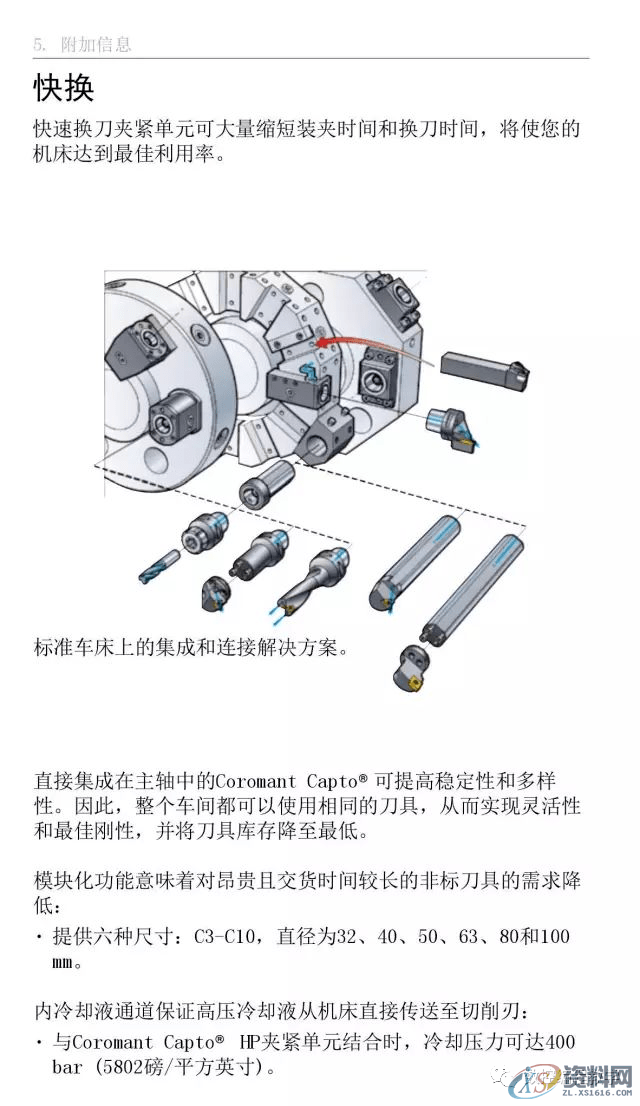 5. 附加信息

快换

快速换刀夹紧单元可大量缩短装夹时间和换刀时间，将使您的机床达到最佳利用率。

标准车床上的集成和连接解决方案。

直接集成在主轴中的Coromant Capto® 可提高稳定性和多样性。因此，整个车间都可以使用相同的刀具，从而实现灵活性和最佳刚性，并将刀具库存降至最低。

模块化功能意味着对昂贵且交货时间较长的非标刀具的需求降低：

• 提供六种尺寸：C3-C10，直径为32、40、50、63、80和100 mm。

内冷却液通道保证高压冷却液从机床直接传送至切削刃：

• 与Coromant Capto® HP夹紧单元结合时，冷却压力可达400 bar (5802磅/平方英寸)。

资料网
ZL.XS1616.COM