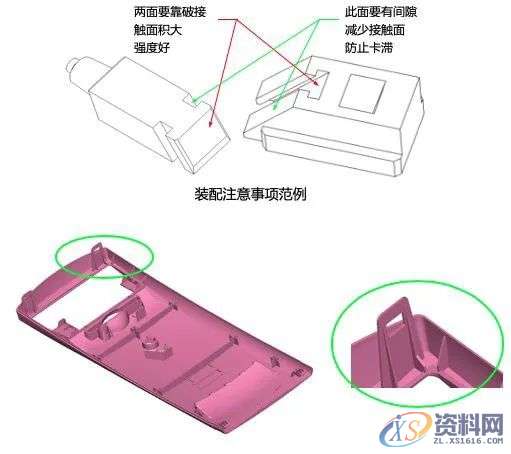 两面要靠破接
触面积大
强度好

此面要有间隙
减少接触面
防止卡滞

装配注意事项范例

XS 资料网
ZL.XS1616.COM