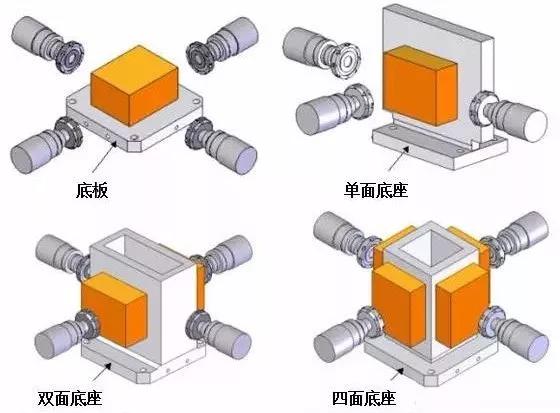 底板

单面底座

双面底座

四面底座