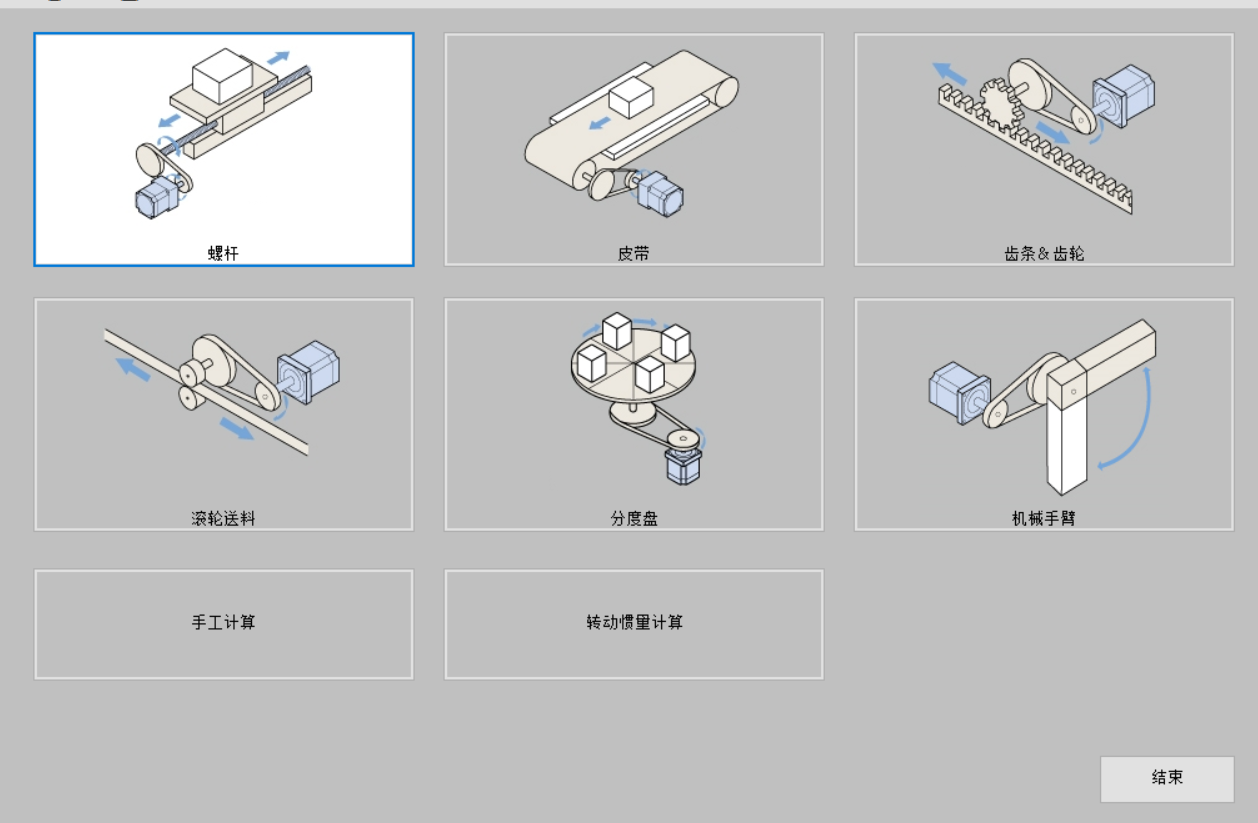 螺杆

皮带

齿条＆齿轮

滚轮送料

分度盘

机械手臂

手工计算

转动惯量计算

结束